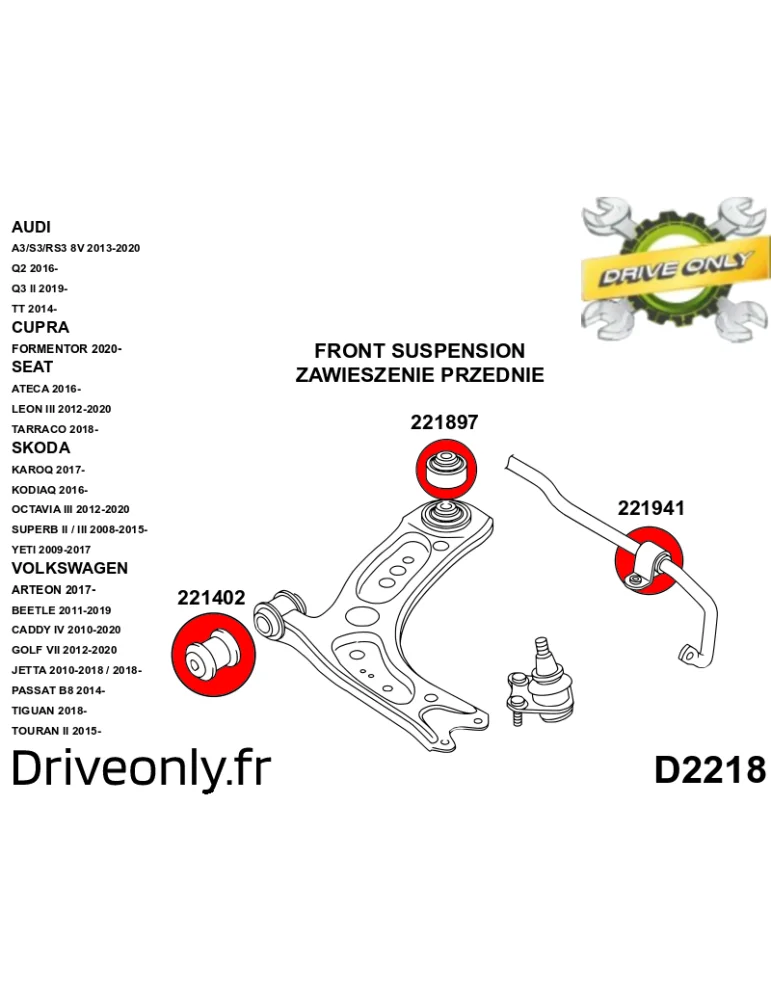 AUDI
A3/S3/RS3 8V 2013-2020
Q2 2016-
Q3 II 2019-
TT 2014-
CUPRA
FORMENTOR 2020-
SEAT
ATECA 2016-
LEON III 2012-2020
TARRACO 2018-
SKODA
KAROQ 2017-
KODIAQ 2016-
OCTAVIA III 2012-2020
SUPERB II / III 2008-2015-
YETI 2009-2017
VOLKSWAGEN
ARTEON 2017-
BEETLE 2011-2019
CADDY IV 2010-2020
GOLF VII 2012-2020
JETTA 2010-2018 / 2018-
PASSAT B8 2014-
TIGUAN 2018-
TOURAN II 2015-

DRIVE ONLY

FRONT SUSPENSION
ZAWIESZENIE PRZEDNIE

221897

221941

221402

Driveonly.fr

D2218