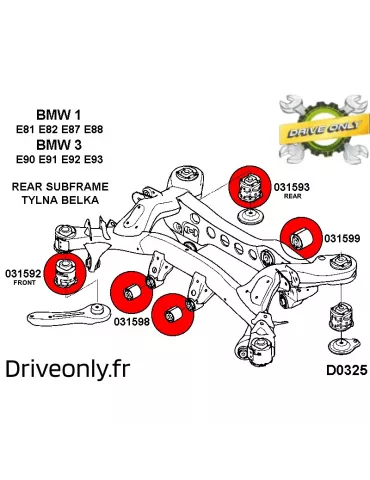 BMW 1
E81 E82 E87 E88
BMW 3
E90 E91 E92 E93

REAR SUBFRAME
TYLNA BELKA

DRIVE ONLY

031593
REAR

031599

031592
FRONT

031598

Driveonly.fr

D0325