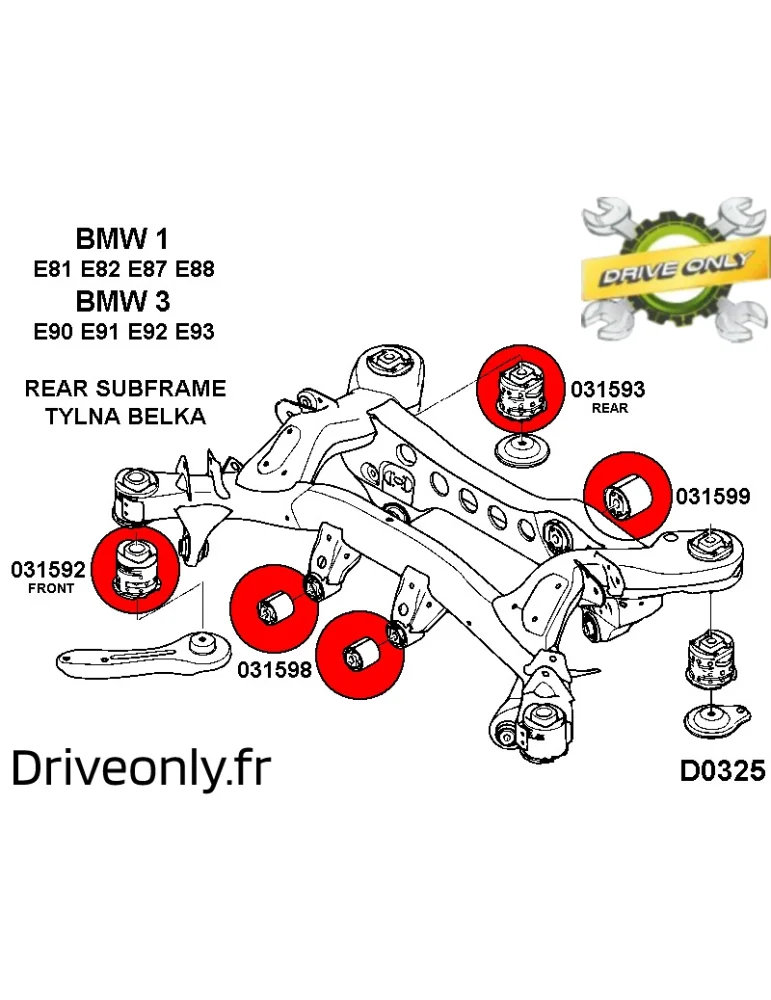 BMW 1
E81 E82 E87 E88
BMW 3
E90 E91 E92 E93

REAR SUBFRAME
TYLNA BELKA

DRIVE ONLY

031593
REAR

031599

031592
FRONT

031598

Driveonly.fr

D0325