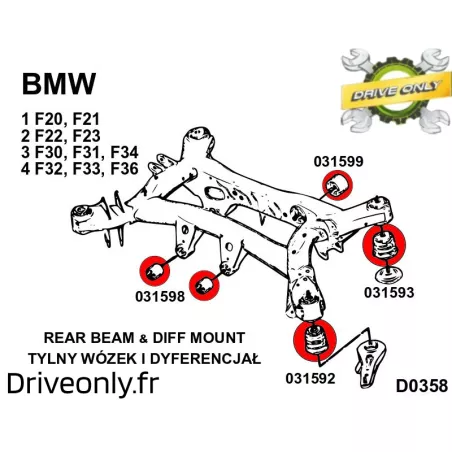 BMW

1 F20, F21
2 F22, F23
3 F30, F31, F34
4 F32, F33, F36

DRIVE ONLY

031599

031593

031598

031592

REAR BEAM & DIFF MOUNT
TYLNY WÓZEK I DYFERENCJAŁ

Driveonly.fr

D0358