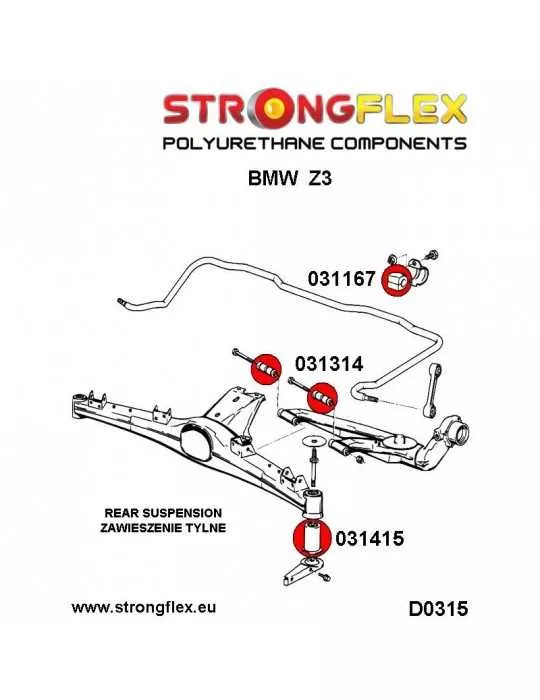 STRONGFLEX
POLYURETHANE COMPONENTS

BMW Z3

031167

031314

REAR SUSPENSION
ZAWIESZENIE TYLNE

031415

www.strongflex.eu

D0315