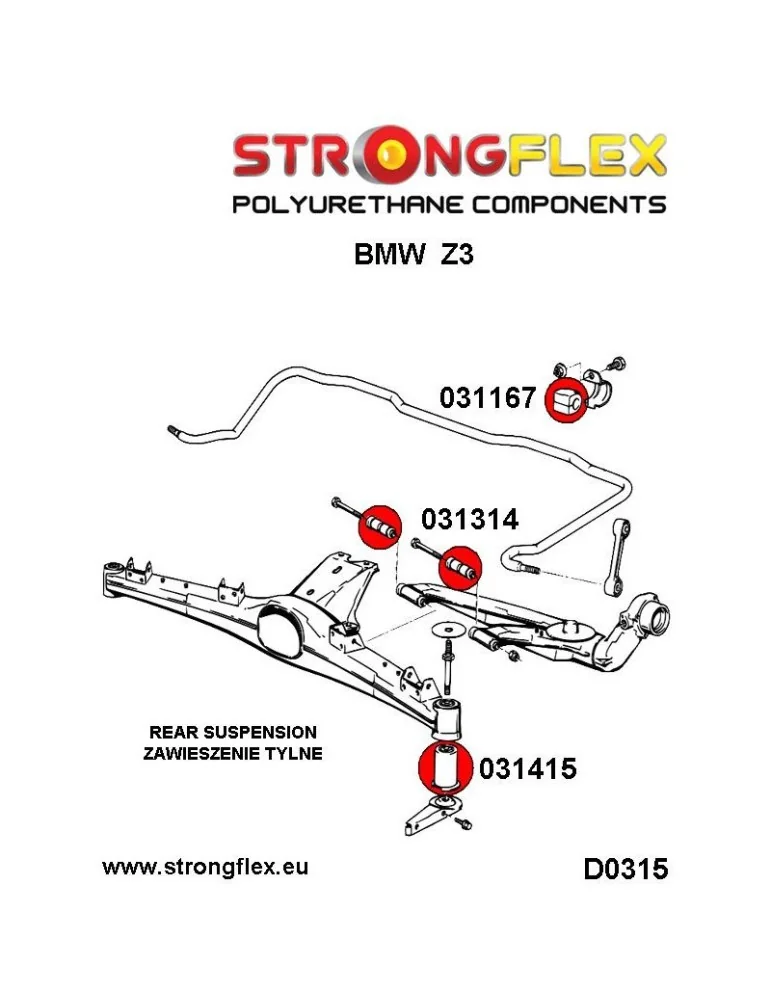 STRONGFLEX
POLYURETHANE COMPONENTS

BMW Z3

031167

031314

REAR SUSPENSION
ZAWIESZENIE TYLNE

031415

www.strongflex.eu

D0315