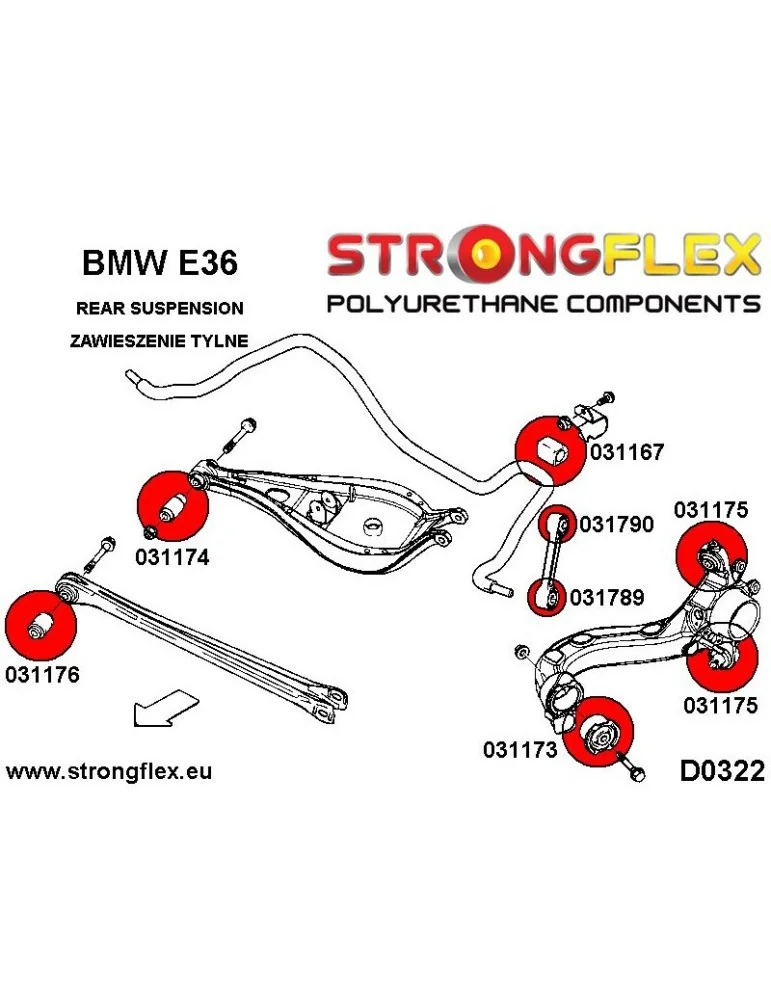 BMW E36

REAR SUSPENSION

ZAWIESZENIE TYLNE

STRONGFLEX

POLYURETHANE COMPONENTS

031167

031174

031790

031175

031789

031176

031175

031173

www.strongflex.eu

D0322