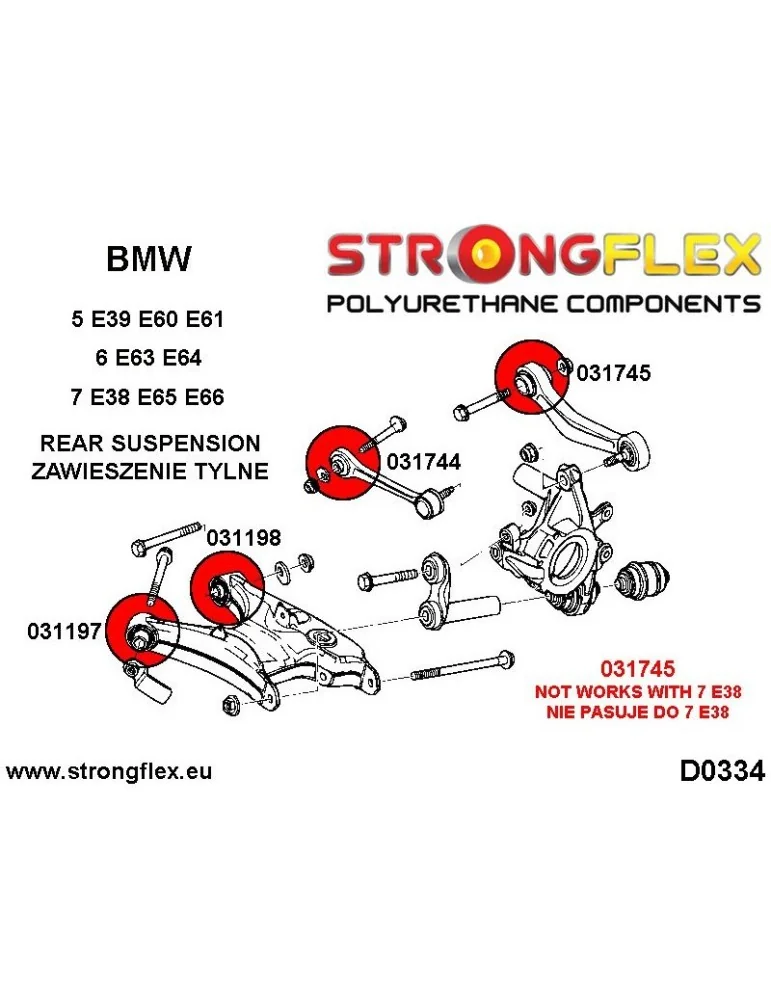 BMW

5 E39 E60 E61
6 E63 E64
7 E38 E65 E66

REAR SUSPENSION
ZAWIESZENIE TYLNE

STRONGFLEX
POLYURETHANE COMPONENTS

031745

031744

031198

031197

031745
NOT WORKS WITH 7 E38
NIE PASUJE DO 7 E38

www.strongflex.eu

D0334