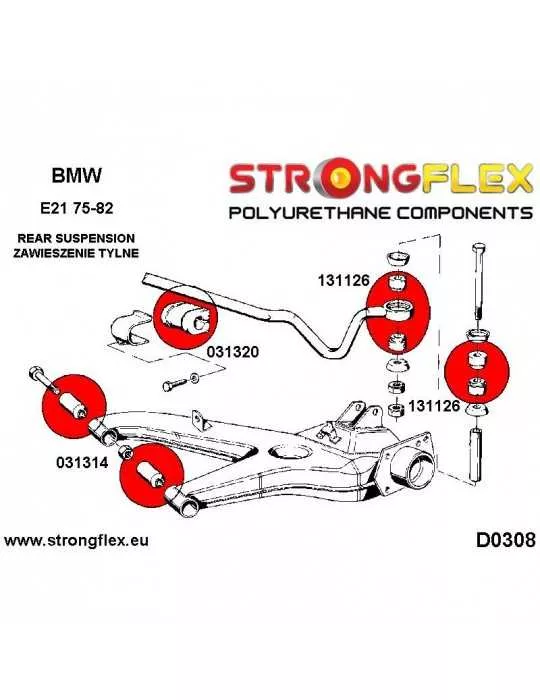 BMW

E21 75-82

REAR SUSPENSION
ZAWIESZENIE TYLNE

STRONGFLEX
POLYURETHANE COMPONENTS

131126

031320

131126

031314

www.strongflex.eu

D0308