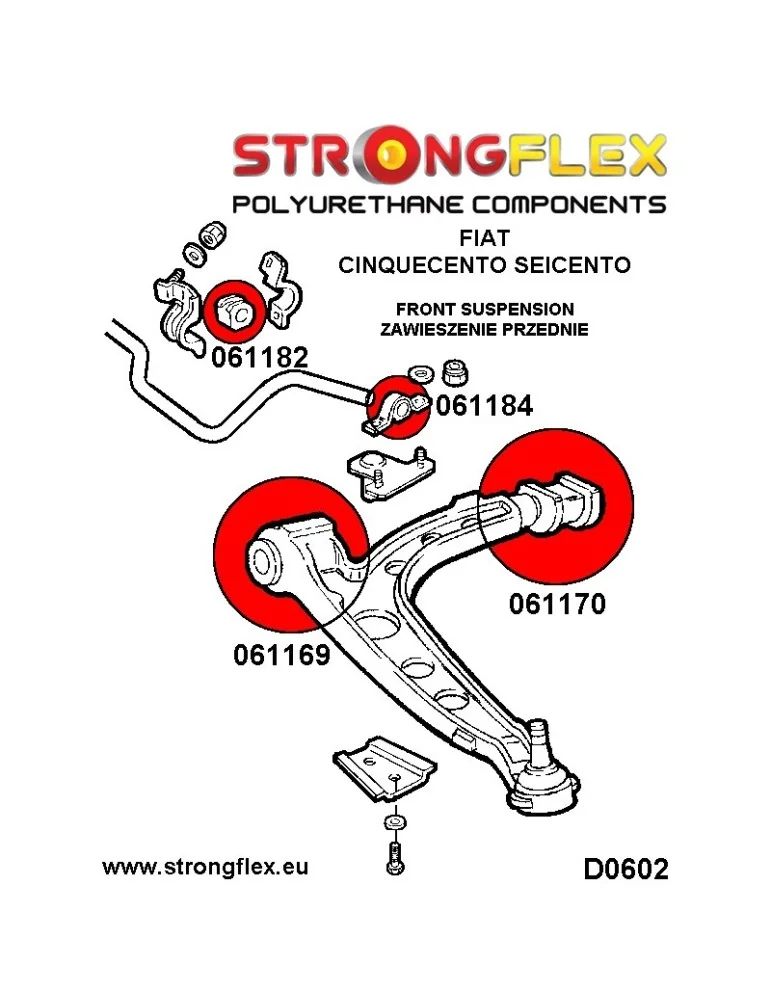 STRONGFLEX
POLYURETHANE COMPONENTS
FIAT
CINQUECENTO SEICENTO

FRONT SUSPENSION
ZAWIESZENIE PRZEDNIE

061182

061184

061170

061169

www.strongflex.eu

D0602