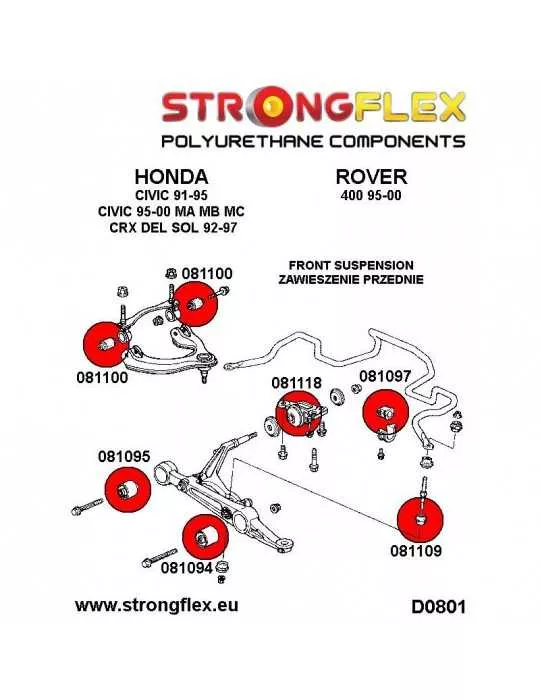 STRONGFLEX
POLYURETHANE COMPONENTS

HONDA
CIVIC 91-95
CIVIC 95-00 MA MB MC
CRX DEL SOL 92-97

ROVER
400 95-00

FRONT SUSPENSION
ZAWIESZENIE PRZEDNIE

081100
081100
081118
081097
081095
081094
081109

www.strongflex.eu

D0801