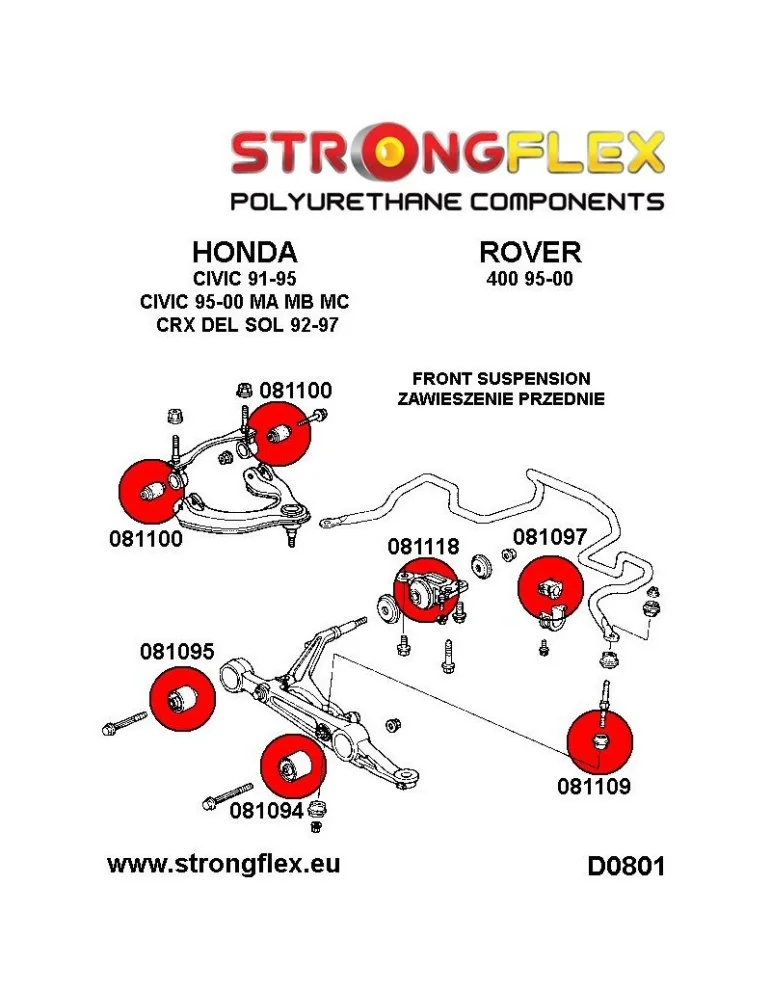 STRONGFLEX
POLYURETHANE COMPONENTS

HONDA
CIVIC 91-95
CIVIC 95-00 MA MB MC
CRX DEL SOL 92-97

ROVER
400 95-00

FRONT SUSPENSION
ZAWIESZENIE PRZEDNIE

081100
081100
081118
081097
081095
081094
081109

www.strongflex.eu

D0801