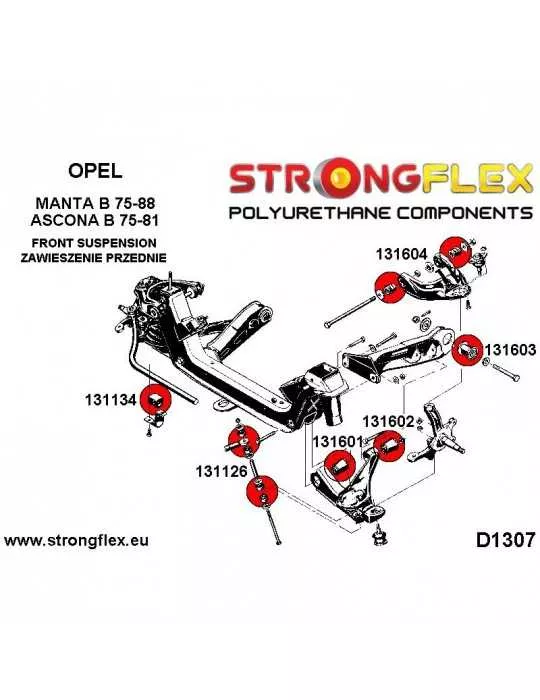 OPEL

MANTA B 75-88
ASCONA B 75-81

FRONT SUSPENSION
ZAWIESZENIE PRZEDNIE

STRONGFLEX
POLYURETHANE COMPONENTS

131604

131603

131134

131602

131601

131126

www.strongflex.eu

D1307