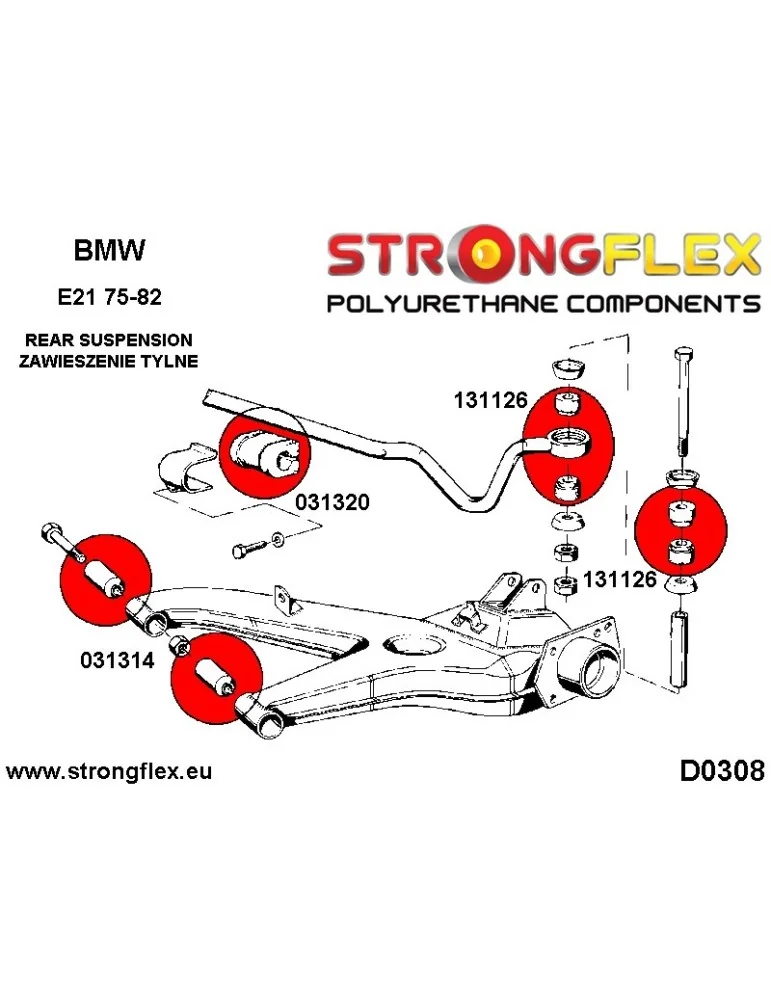 BMW

E21 75-82

REAR SUSPENSION
ZAWIESZENIE TYLNE

STRONGFLEX
POLYURETHANE COMPONENTS

131126

031320

131126

031314

www.strongflex.eu

D0308