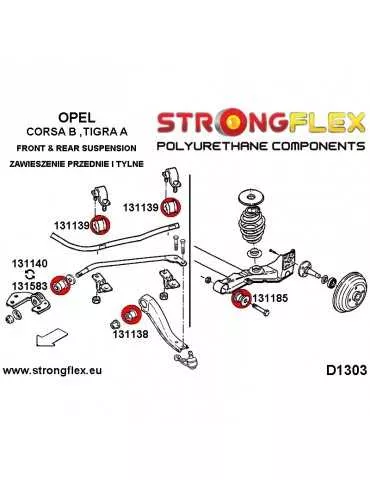 OPEL
CORSA B ,TIGRA A
FRONT & REAR SUSPENSION
ZAWIESZENIE PRZEDNIE I TYLNE

STRONGFLEX
POLYURETHANE COMPONENTS

131139
131139
131140
131583
131138
131185

www.strongflex.eu

D1303