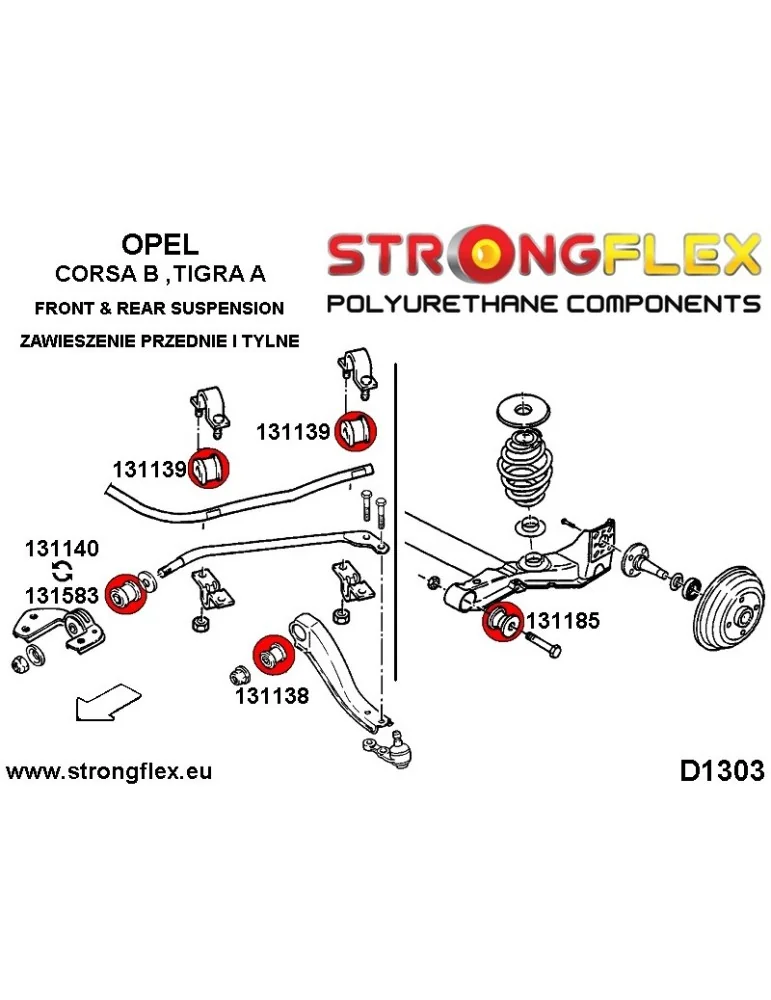 OPEL
CORSA B ,TIGRA A
FRONT & REAR SUSPENSION
ZAWIESZENIE PRZEDNIE I TYLNE

STRONGFLEX
POLYURETHANE COMPONENTS

131139
131139
131140
131583
131138
131185

www.strongflex.eu
D1303