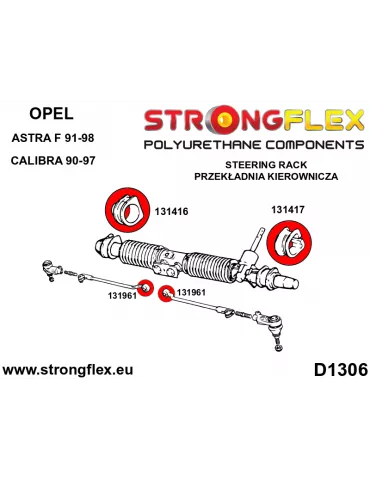 OPEL
ASTRA F 91-98
CALIBRA 90-97

STRONGFLEX
POLYURETHANE COMPONENTS

STEERING RACK
PRZEKŁADNIA KIEROWNICZA

131416

131417

131961

131961

www.strongflex.eu

D1306