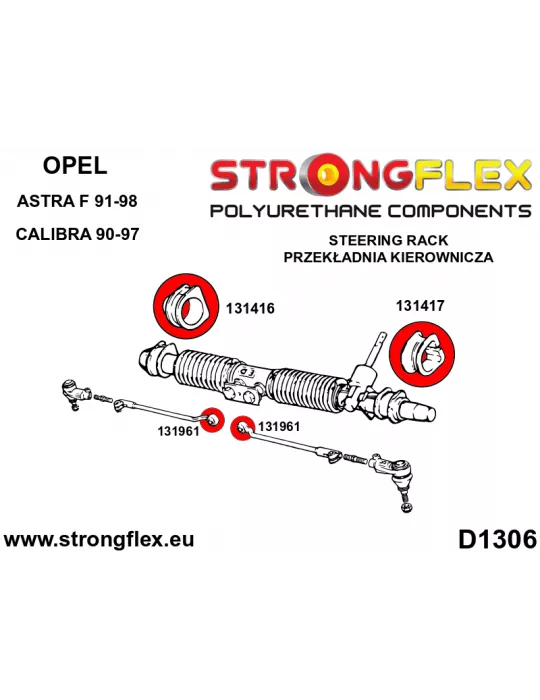 OPEL

ASTRA F 91-98

CALIBRA 90-97

STRONGFLEX

POLYURETHANE COMPONENTS

STEERING RACK
PRZEKŁADNIA KIEROWNICZA

131416

131417

131961

131961

www.strongflex.eu

D1306