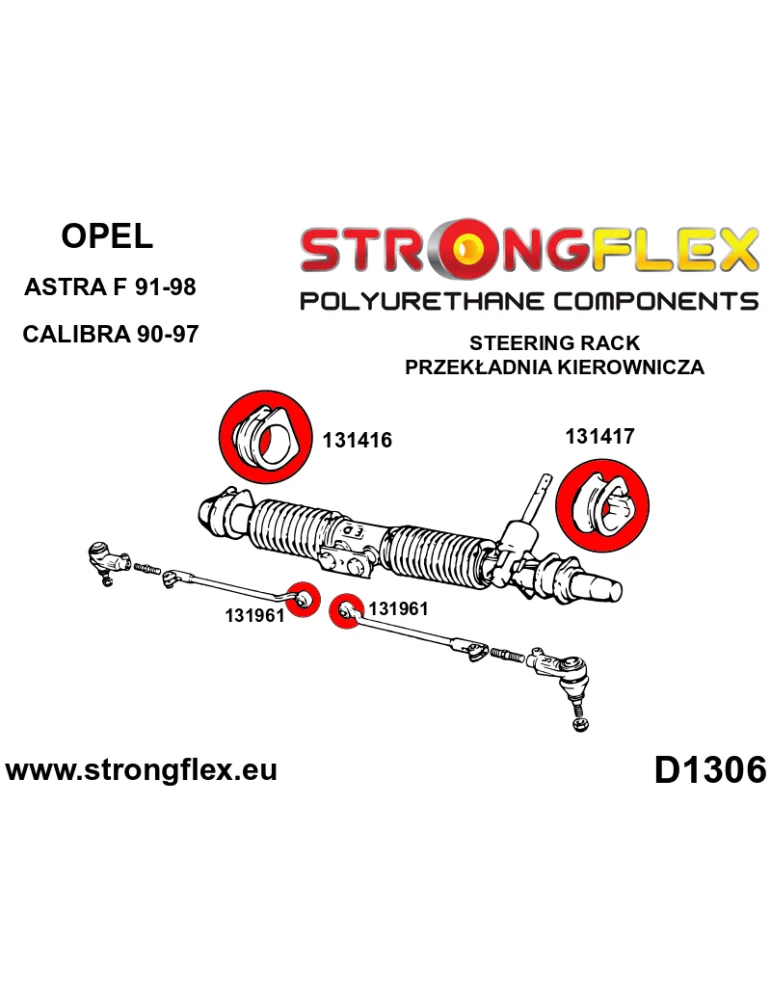 OPEL

ASTRA F 91-98

CALIBRA 90-97

STRONGFLEX

POLYURETHANE COMPONENTS

STEERING RACK
PRZEKŁADNIA KIEROWNICZA

131416

131417

131961

131961

www.strongflex.eu

D1306