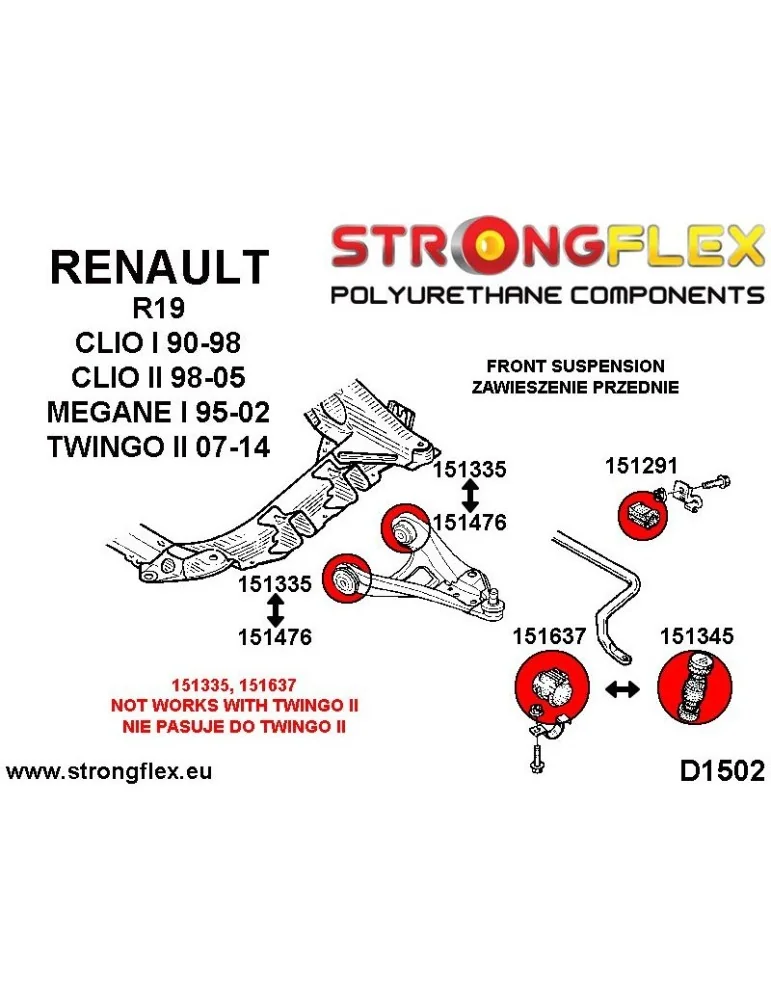 RENAULT
R19
CLIO I 90-98
CLIO II 98-05
MEGANE I 95-02
TWINGO II 07-14

STRONGFLEX
POLYURETHANE COMPONENTS

FRONT SUSPENSION
ZAWIESZENIE PRZEDNIE

151335
151476

151291

151335
151476

151637

151345

151335, 151637
NOT WORKS WITH TWINGO II
NIE PASUJE DO TWINGO II

www.strongflex.eu

D1502