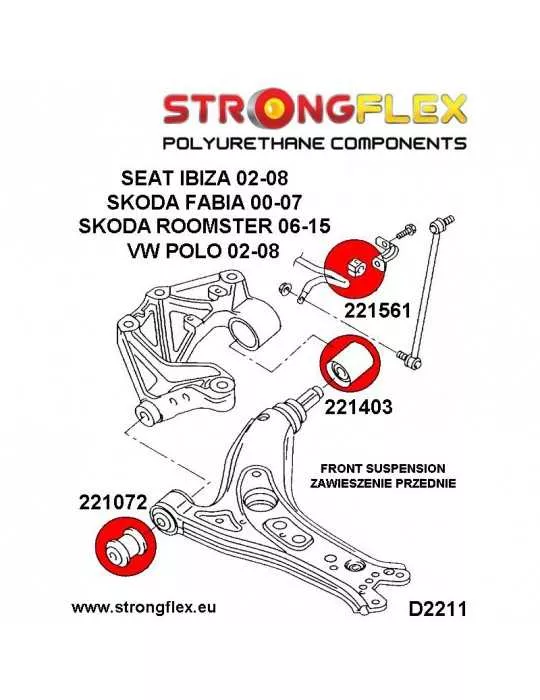 STRONGFLEX
POLYURETHANE COMPONENTS

SEAT IBIZA 02-08
SKODA FABIA 00-07
SKODA ROOMSTER 06-15
VW POLO 02-08

221561

221403

FRONT SUSPENSION
ZAWIESZENIE PRZEDNIE

221072

www.strongflex.eu

D2211