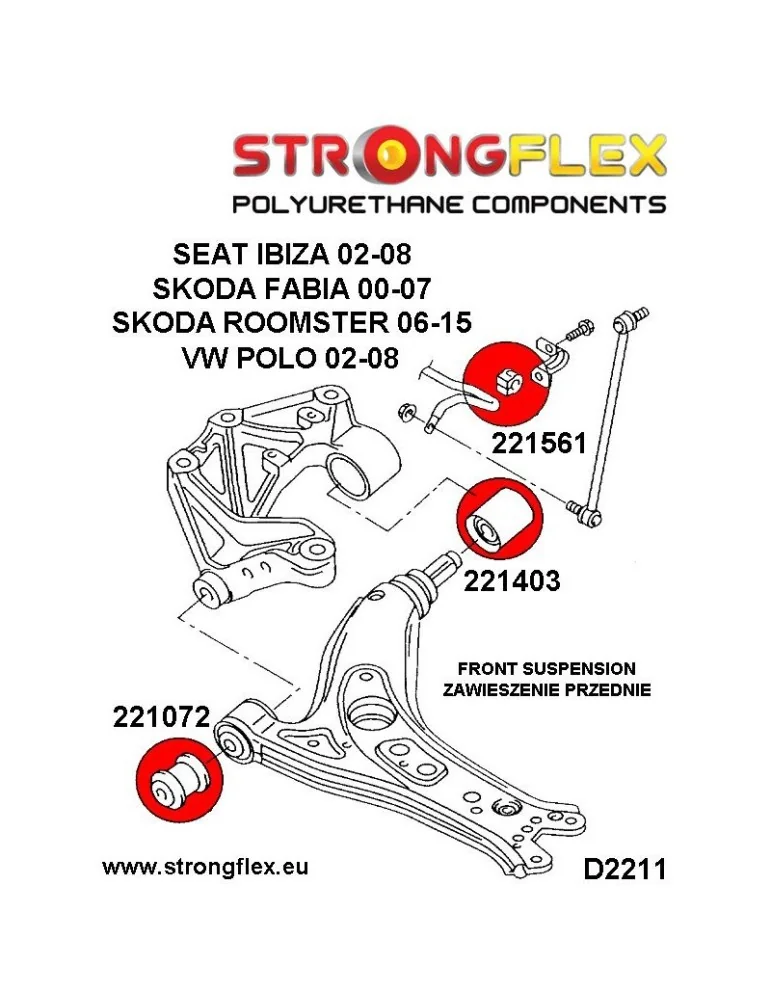 STRONGFLEX
POLYURETHANE COMPONENTS

SEAT IBIZA 02-08
SKODA FABIA 00-07
SKODA ROOMSTER 06-15
VW POLO 02-08

221561

221403

FRONT SUSPENSION
ZAWIESZENIE PRZEDNIE

221072

www.strongflex.eu

D2211