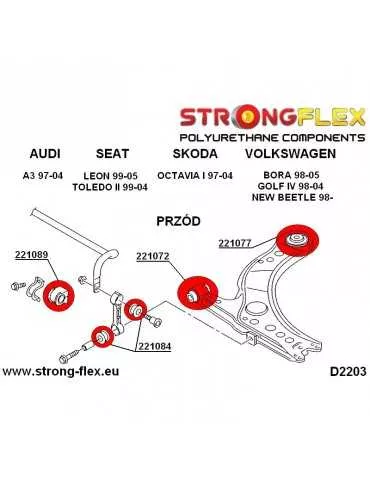 STRONGFLEX
POLYURETHANE COMPONENTS

AUDI
A3 97-04

SEAT
LEON 99-05
TOLEDO II 99-04

SKODA
OCTAVIA I 97-04

VOLKSWAGEN
BORA 98-05
GOLF IV 98-04
NEW BEETLE 98-

PRZÓD

221089

221072

221077

221084

www.strong-flex.eu

D2203