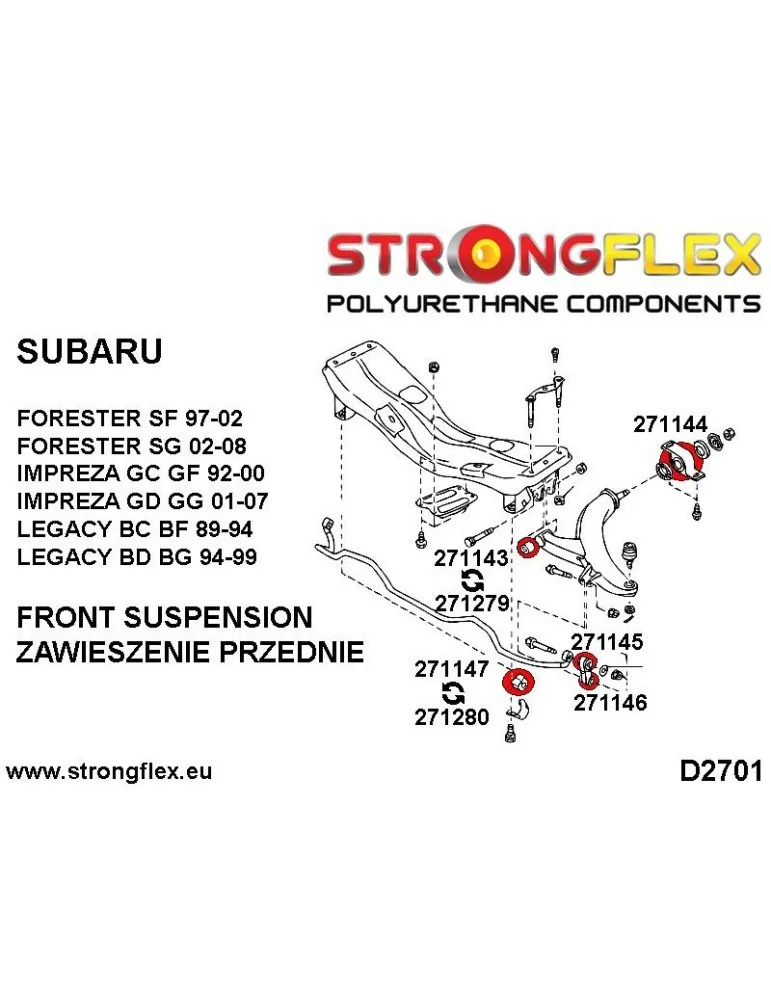 STRONGFLEX
POLYURETHANE COMPONENTS

SUBARU

FORESTER SF 97-02
FORESTER SG 02-08
IMPREZA GC GF 92-00
IMPREZA GD GG 01-07
LEGACY BC BF 89-94
LEGACY BD BG 94-99

FRONT SUSPENSION
ZAWIESZENIE PRZEDNIE

271144

271143
271279

271145

271147
271280

271146

www.strongflex.eu

D2701