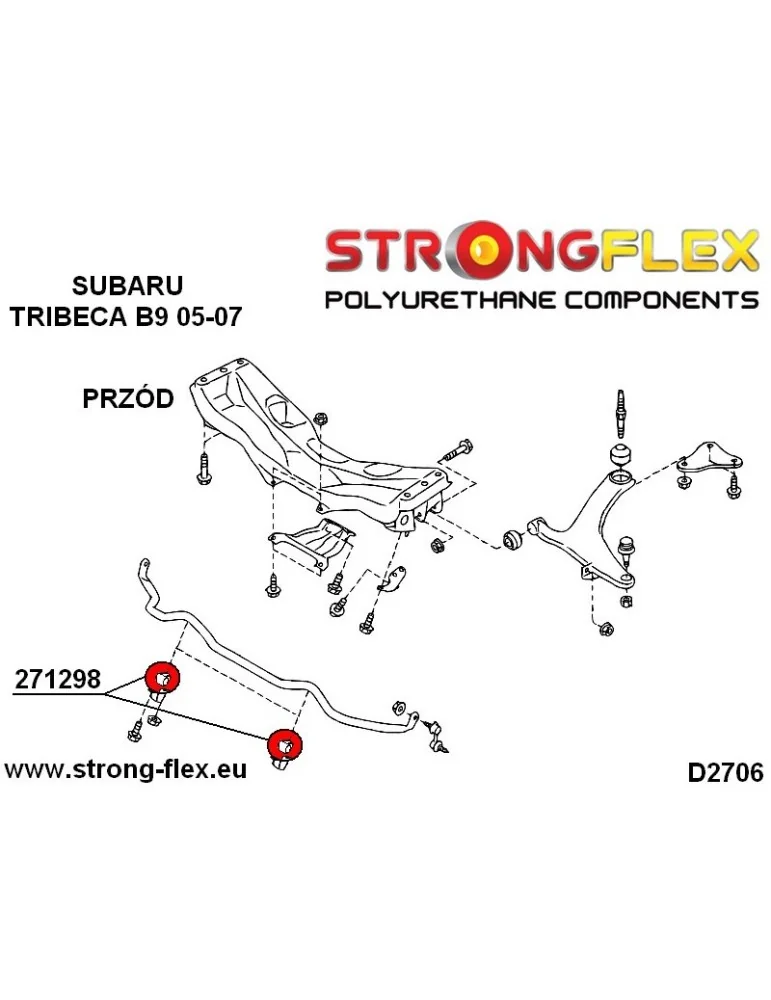 STRONGFLEX
POLYURETHANE COMPONENTS

SUBARU
TRIBECA B9 05-07

PRZÓD

271298

www.strong-flex.eu

D2706