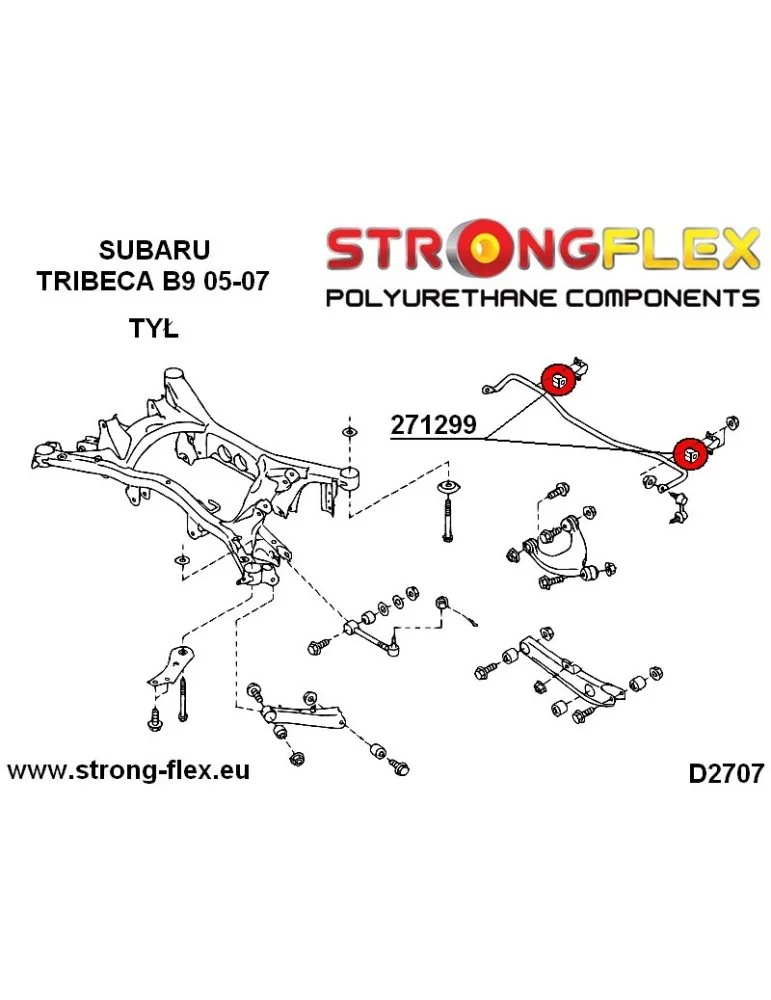 SUBARU
TRIBECA B9 05-07

TYŁ

STRONGFLEX
POLYURETHANE COMPONENTS

271299

www.strong-flex.eu

D2707