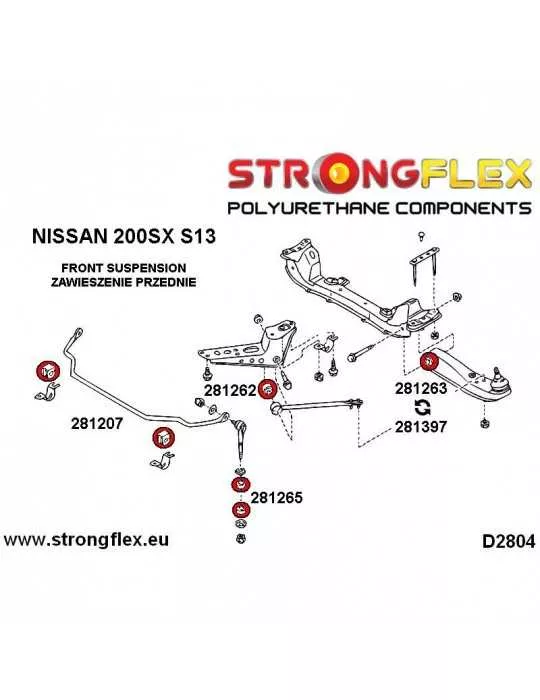 STRONGFLEX
POLYURETHANE COMPONENTS

NISSAN 200SX S13

FRONT SUSPENSION
ZAWIESZENIE PRZEDNIE

281262

281263

281397

281207

281265

www.strongflex.eu

D2804