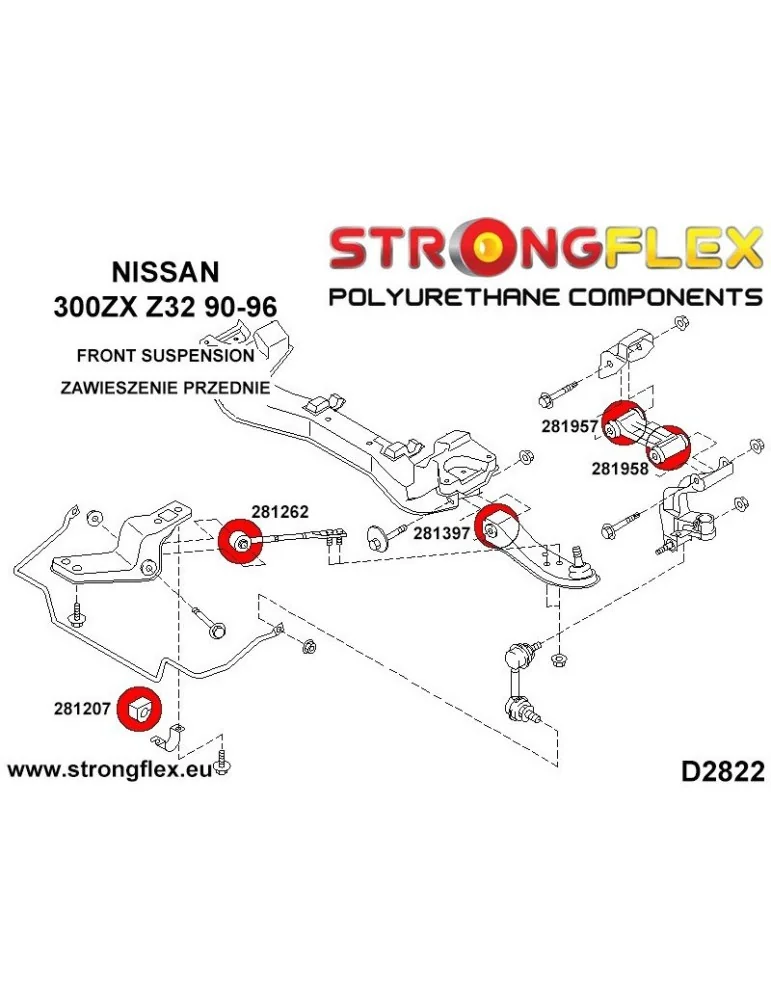 STRONGFLEX
POLYURETHANE COMPONENTS

NISSAN
300ZX Z32 90-96

FRONT SUSPENSION

ZAWIESZENIE PRZEDNIE

281957

281958

281262

281397

281207

www.strongflex.eu

D2822