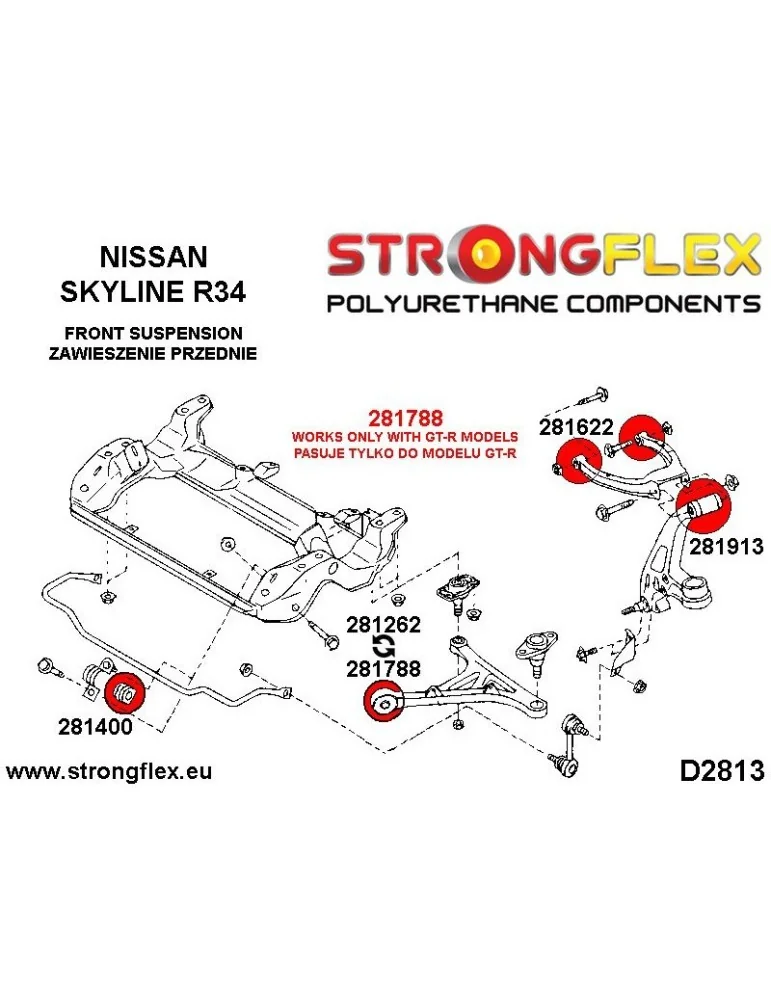 NISSAN
SKYLINE R34

FRONT SUSPENSION
ZAWIESZENIE PRZEDNIE

STRONGFLEX
POLYURETHANE COMPONENTS

281788
WORKS ONLY WITH GT-R MODELS
PASUJE TYLKO DO MODELU GT-R

281622

281913

281262
281788

281400

www.strongflex.eu

D2813