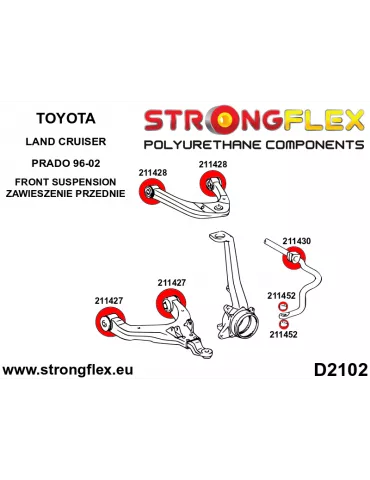 TOYOTA

LAND CRUISER

PRADO 96-02

FRONT SUSPENSION
ZAWIESZENIE PRZEDNIE

STRONGFLEX
POLYURETHANE COMPONENTS

211428

211428

211430

211427

211427

211452

211452

www.strongflex.eu

D2102