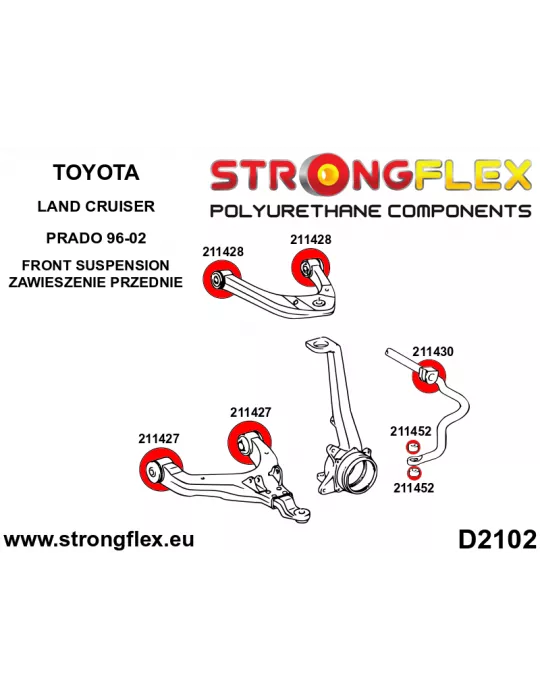 TOYOTA

LAND CRUISER

PRADO 96-02

FRONT SUSPENSION
ZAWIESZENIE PRZEDNIE

STRONGFLEX
POLYURETHANE COMPONENTS

211428
211428

211430

211427
211427

211452
211452

www.strongflex.eu

D2102