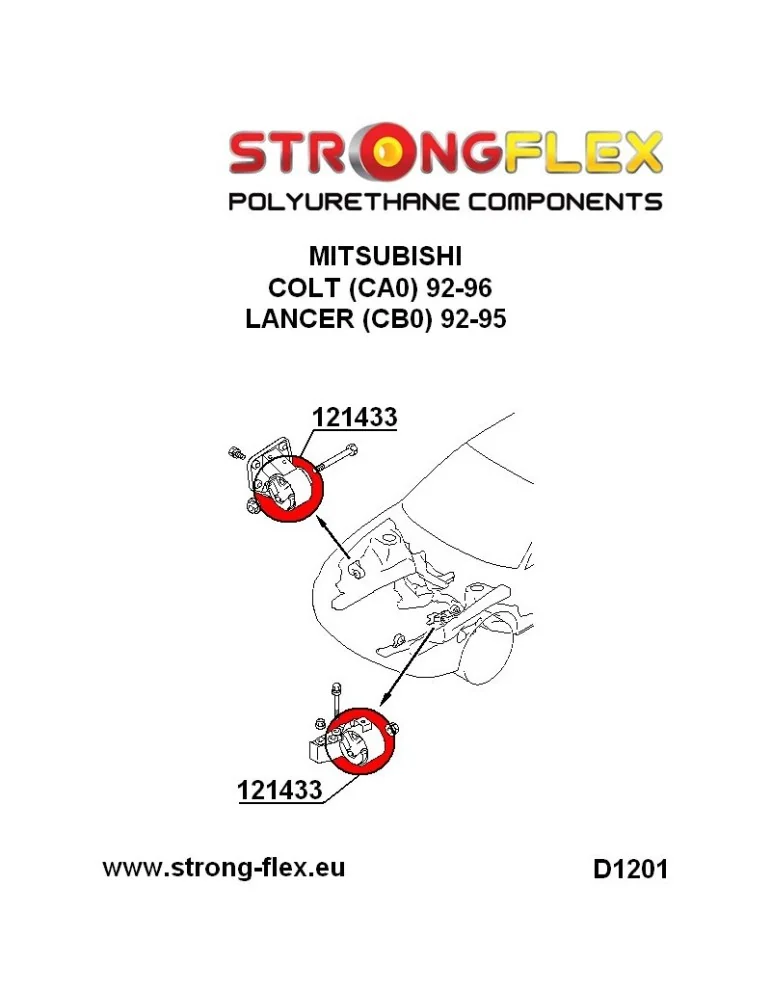 STRONGFLEX
POLYURETHANE COMPONENTS

MITSUBISHI
COLT (CA0) 92-96
LANCER (CB0) 92-95

121433

121433

www.strong-flex.eu

D1201