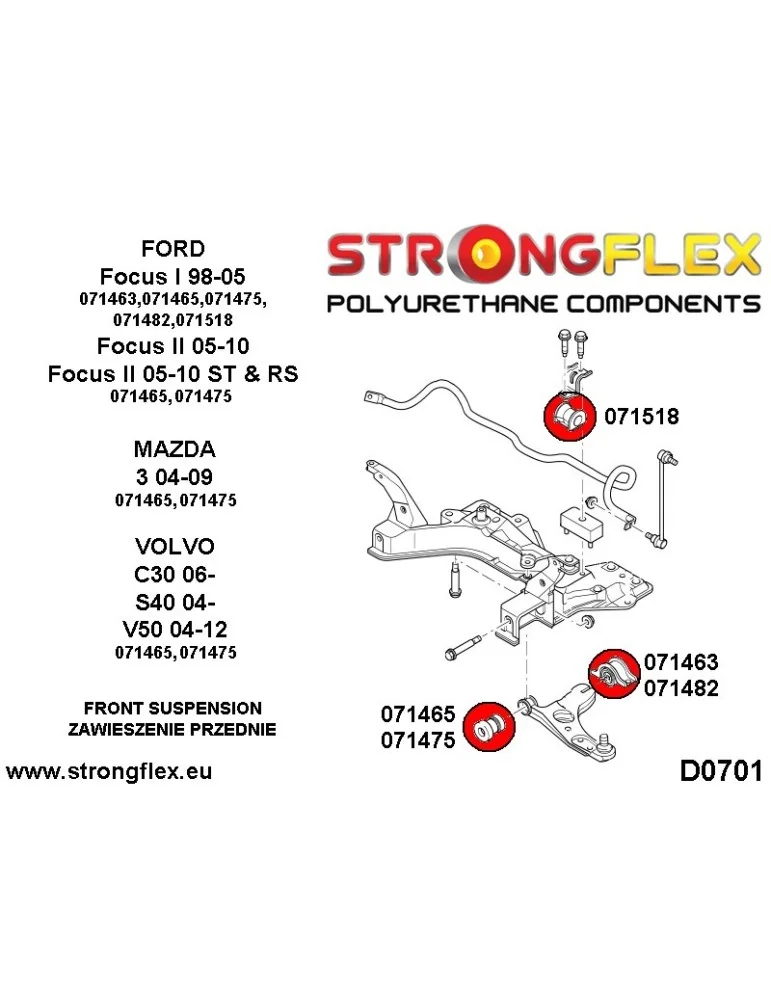 FORD
Focus I 98-05
071463,071465,071475, 071482,071518
Focus II 05-10
Focus II 05-10 ST & RS
071465,071475

MAZDA
3 04-09
071465,071475

VOLVO
C30 06-
S40 04-
V50 04-12
071465,071475

FRONT SUSPENSION
ZAWIESZENIE PRZEDNIE

www.strongflex.eu

STRONGFLEX
POLYURETHANE COMPONENTS

071518

071463
071482

071465
071475

D0701