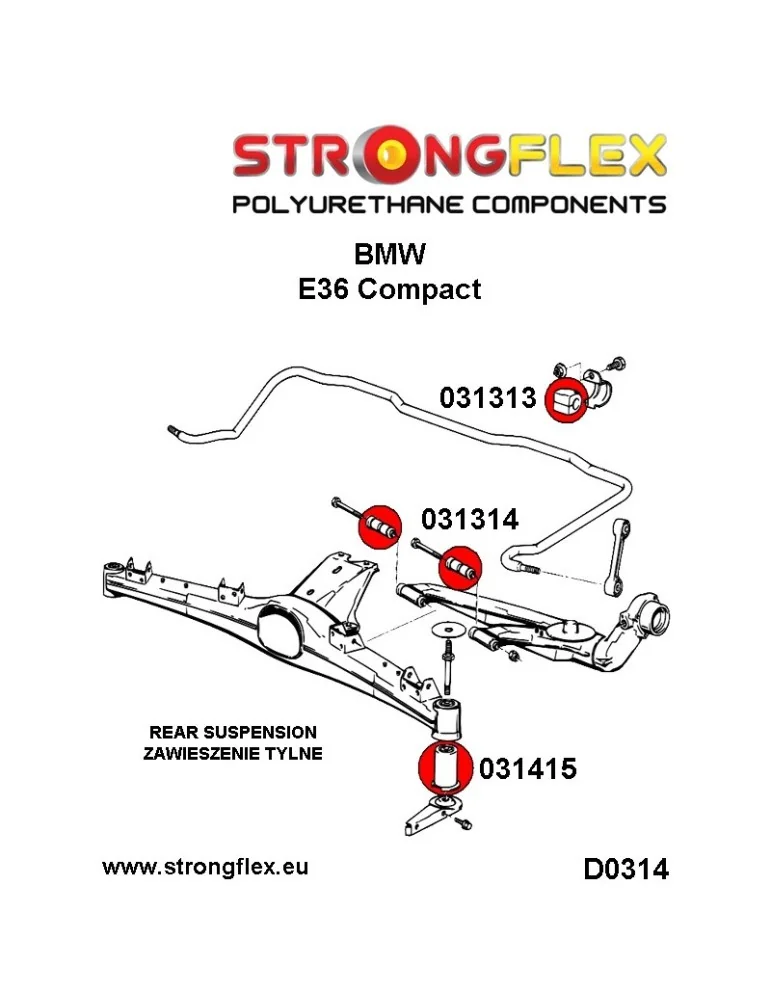 STRONGFLEX
POLYURETHANE COMPONENTS

BMW
E36 Compact

031313

031314

REAR SUSPENSION
ZAWIESZENIE TYLNE

031415

www.strongflex.eu

D0314