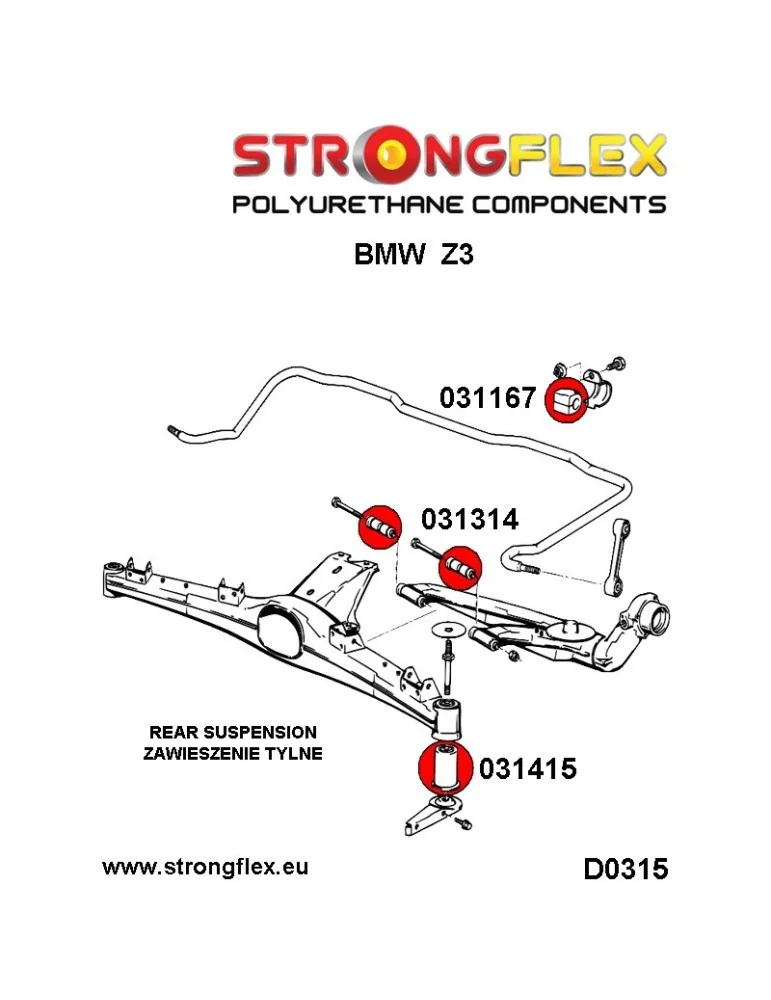 STRONGFLEX
POLYURETHANE COMPONENTS

BMW Z3

031167

031314

REAR SUSPENSION
ZAWIESZENIE TYLNE

031415

www.strongflex.eu

D0315