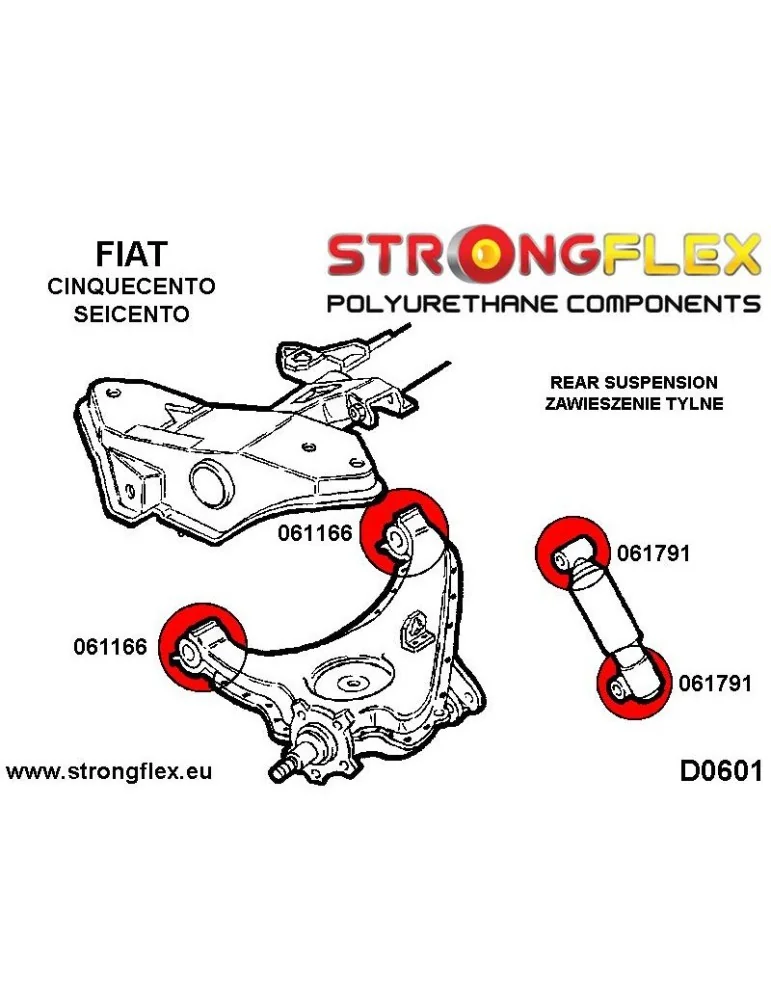 FIAT
CINQUECENTO
SEICENTO

STRONGFLEX
POLYURETHANE COMPONENTS

REAR SUSPENSION
ZAWIESZENIE TYLNE

061166

061791

061166

061791

www.strongflex.eu

D0601