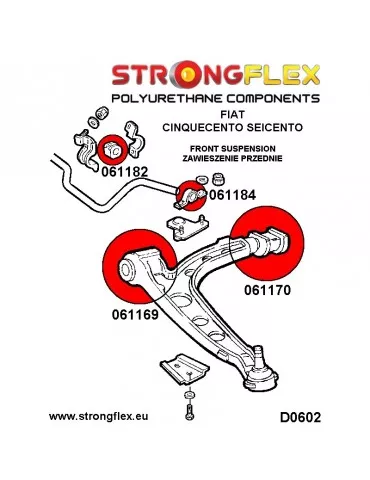 STRONGFLEX
POLYURETHANE COMPONENTS
FIAT
CINQUECENTO SEICENTO

FRONT SUSPENSION
ZAWIESZENIE PRZEDNIE

061182

061184

061170

061169

www.strongflex.eu

D0602