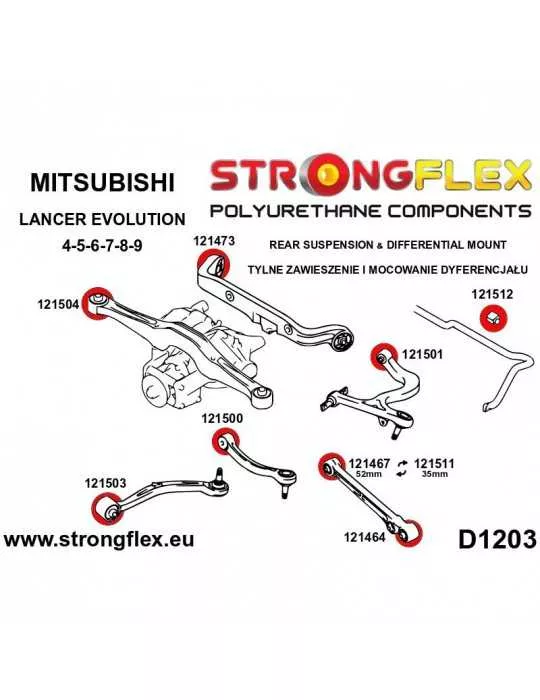 MITSUBISHI

LANCER EVOLUTION

4-5-6-7-8-9

STRONGFLEX

POLYURETHANE COMPONENTS

REAR SUSPENSION & DIFFERENTIAL MOUNT

TYLNE ZAWIESZENIE I MOCOWANIE DYFERENCJAŁU

121473

121504

121512

121501

121500

121467 52mm

121511 35mm

121503

121464

www.strongflex.eu

D1203