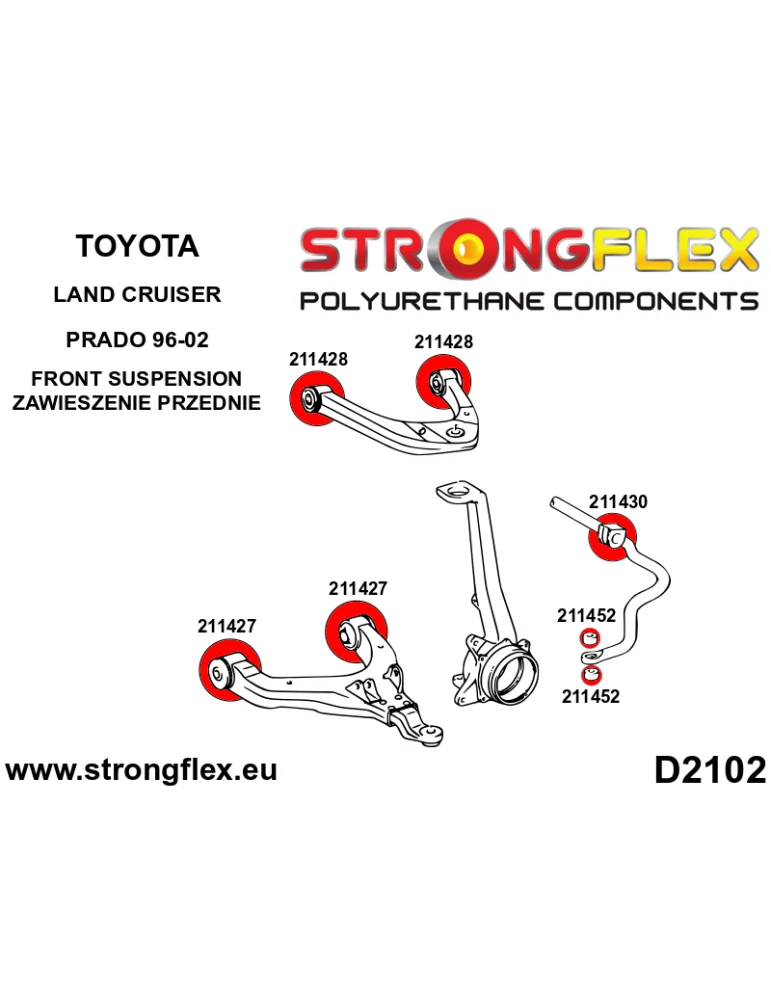 TOYOTA

LAND CRUISER

PRADO 96-02

FRONT SUSPENSION
ZAWIESZENIE PRZEDNIE

STRONGFLEX
POLYURETHANE COMPONENTS

211428

211428

211430

211427

211427

211452

211452

www.strongflex.eu

D2102