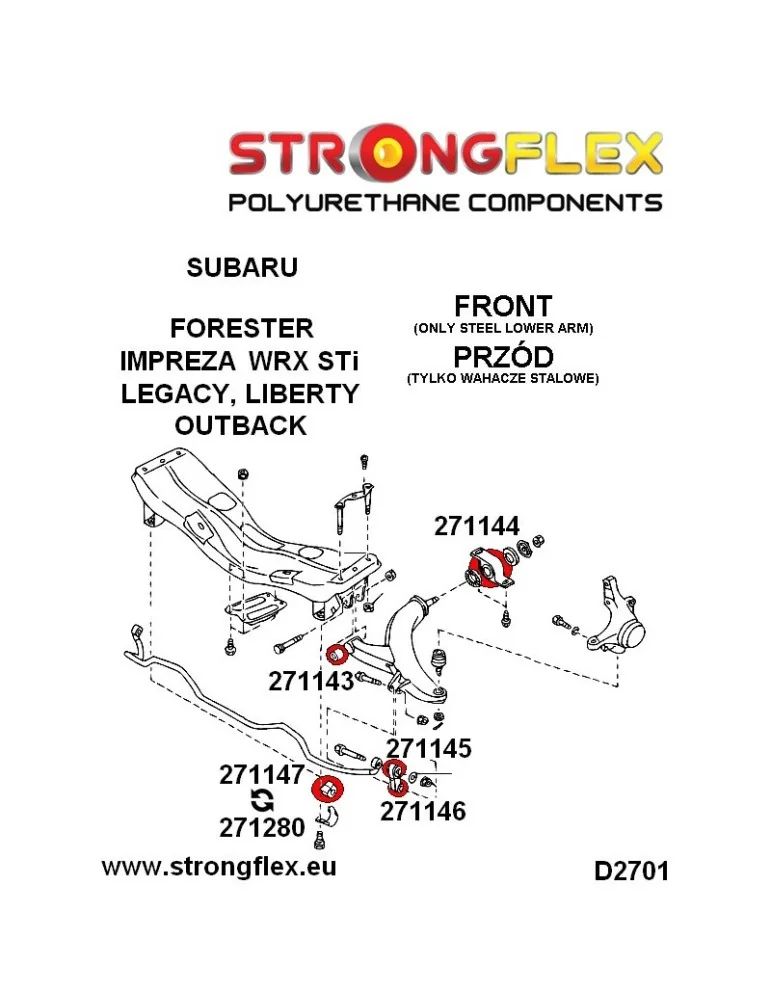 STRONGFLEX
POLYURETHANE COMPONENTS

SUBARU

FORESTER
IMPREZA WRX STi
LEGACY, LIBERTY
OUTBACK

FRONT
(ONLY STEEL LOWER ARM)
PRZÓD
(TYLKO WAHACZE STALOWE)

271144

271143

271145

271147

271280

271146

www.strongflex.eu

D2701