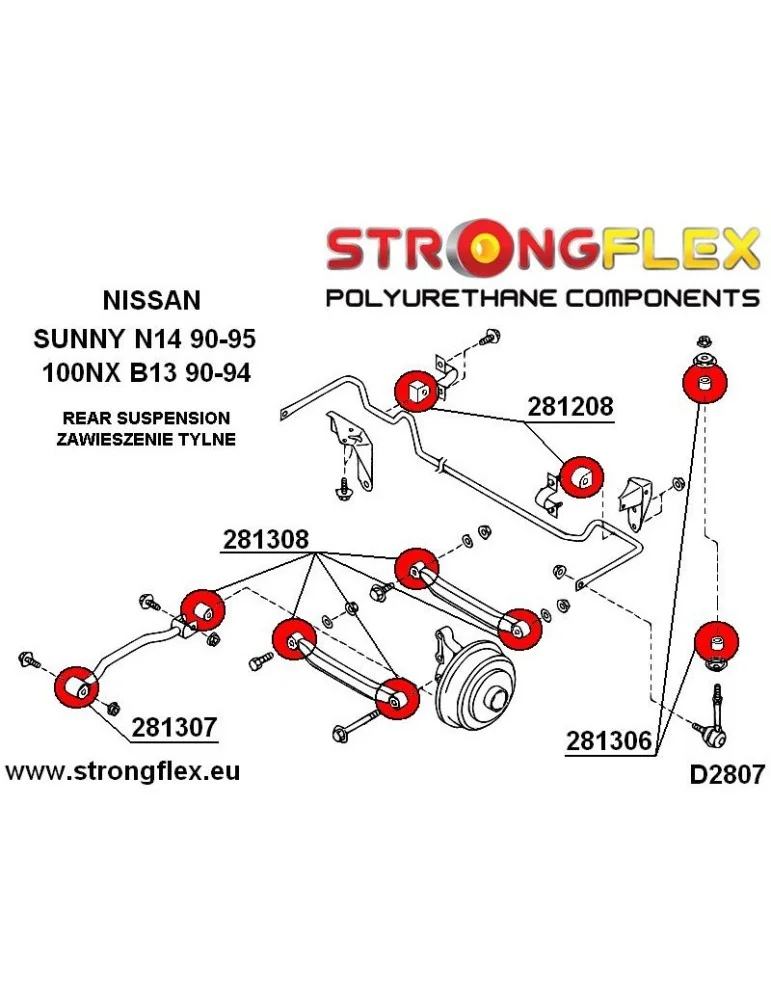 STRONGFLEX
POLYURETHANE COMPONENTS

NISSAN
SUNNY N14 90-95
100NX B13 90-94

REAR SUSPENSION
ZAWIESZENIE TYLNE

281208

281308

281307

281306

www.strongflex.eu

D2807