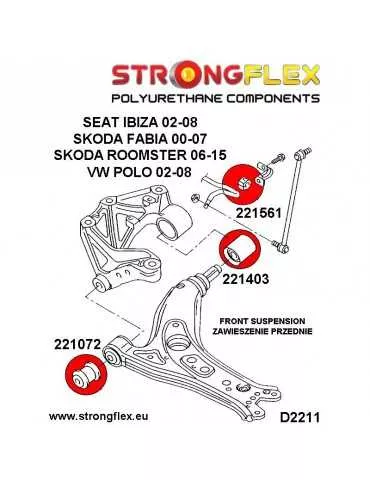 STRONGFLEX
POLYURETHANE COMPONENTS

SEAT IBIZA 02-08
SKODA FABIA 00-07
SKODA ROOMSTER 06-15
VW POLO 02-08

221561

221403

FRONT SUSPENSION
ZAWIESZENIE PRZEDNIE

221072

www.strongflex.eu

D2211