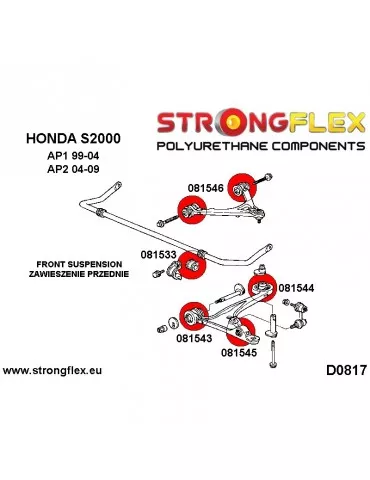 STRONGFLEX
POLYURETHANE COMPONENTS

HONDA S2000
AP1 99-04
AP2 04-09

081546

081533

FRONT SUSPENSION
ZAWIESZENIE PRZEDNIE

081544

081543

081545

www.strongflex.eu

D0817