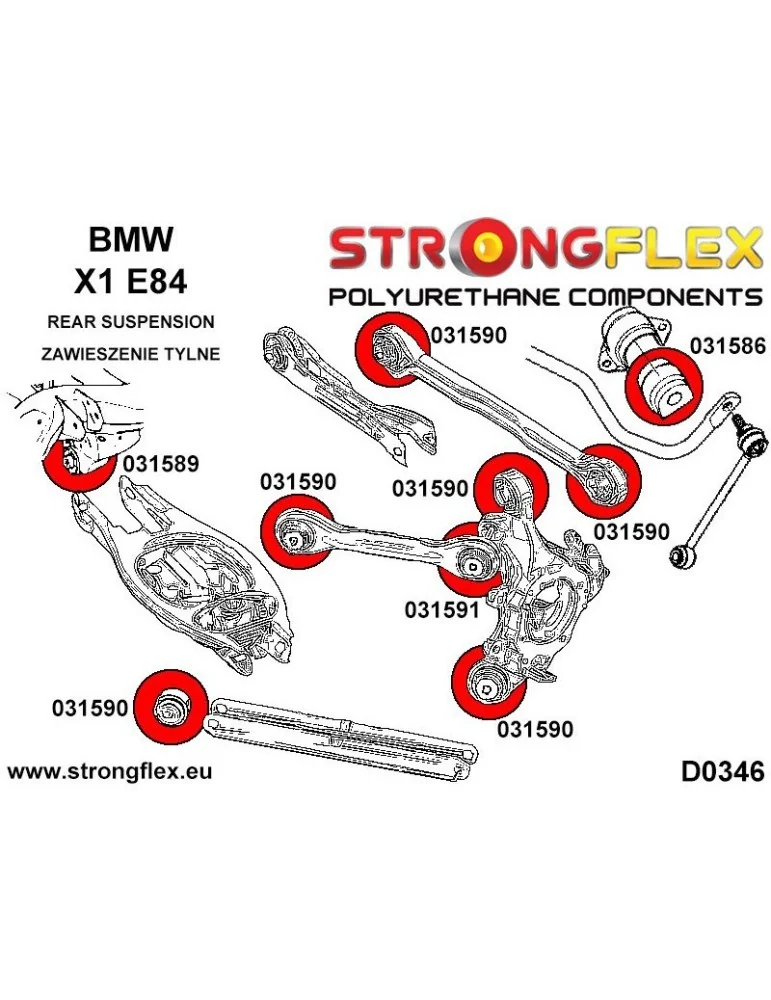 BMW
X1 E84
REAR SUSPENSION
ZAWIESZENIE TYLNE

STRONGFLEX
POLYURETHANE COMPONENTS

031590
031586
031589
031590
031590
031590
031591
031590
031590

www.strongflex.eu
D0346