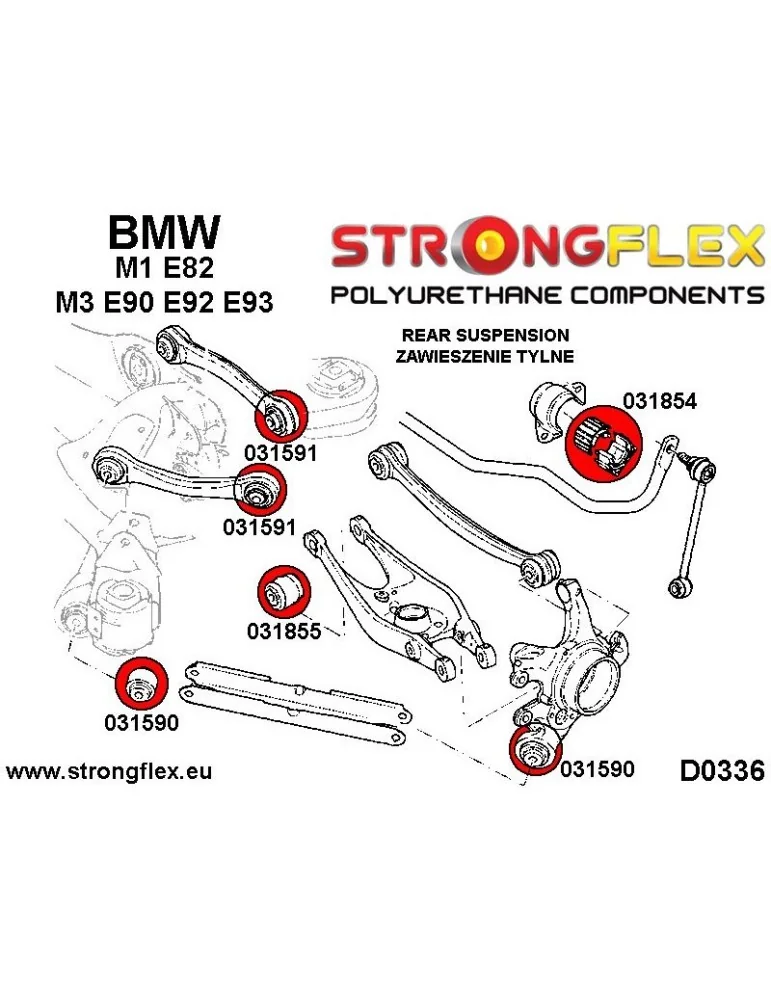 BMW
M1 E82
M3 E90 E92 E93

STRONGFLEX
POLYURETHANE COMPONENTS

REAR SUSPENSION
ZAWIESZENIE TYLNE

031854

031591

031591

031855

031590

031590

www.strongflex.eu

D0336