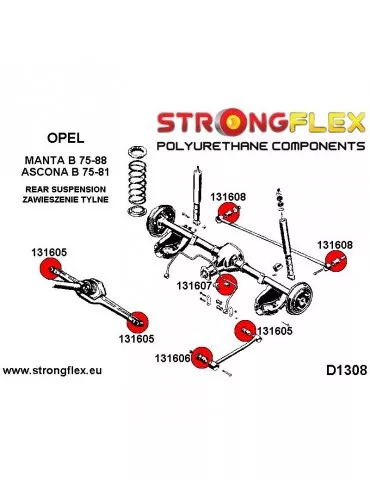 STRONGFLEX
POLYURETHANE COMPONENTS

OPEL

MANTA B 75-88
ASCONA B 75-81

REAR SUSPENSION
ZAWIESZENIE TYLNE

131608

131608

131605

131607

131605

131605

131606

www.strongflex.eu

D1308