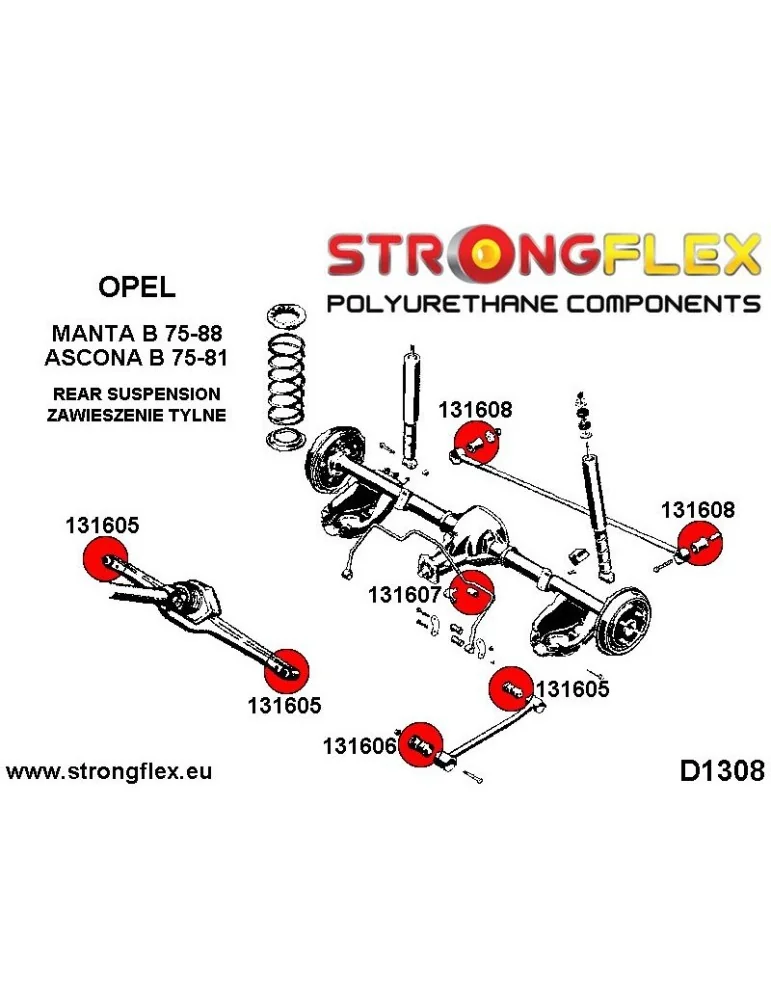 STRONGFLEX
POLYURETHANE COMPONENTS

OPEL

MANTA B 75-88
ASCONA B 75-81

REAR SUSPENSION
ZAWIESZENIE TYLNE

131608

131608

131605

131607

131605

131605

131606

www.strongflex.eu

D1308