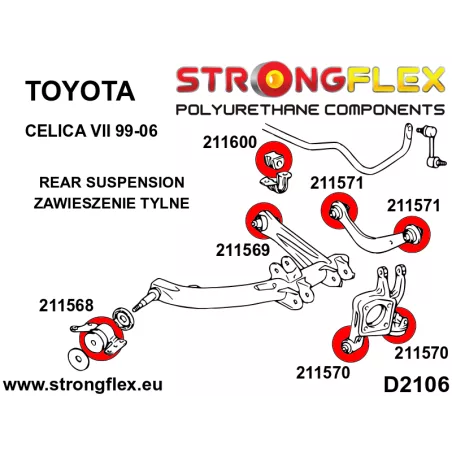 TOYOTA

CELICA VII 99-06

REAR SUSPENSION
ZAWIESZENIE TYLNE

STRONGFLEX
POLYURETHANE COMPONENTS

211600

211571

211571

211569

211568

211570

211570

www.strongflex.eu

D2106