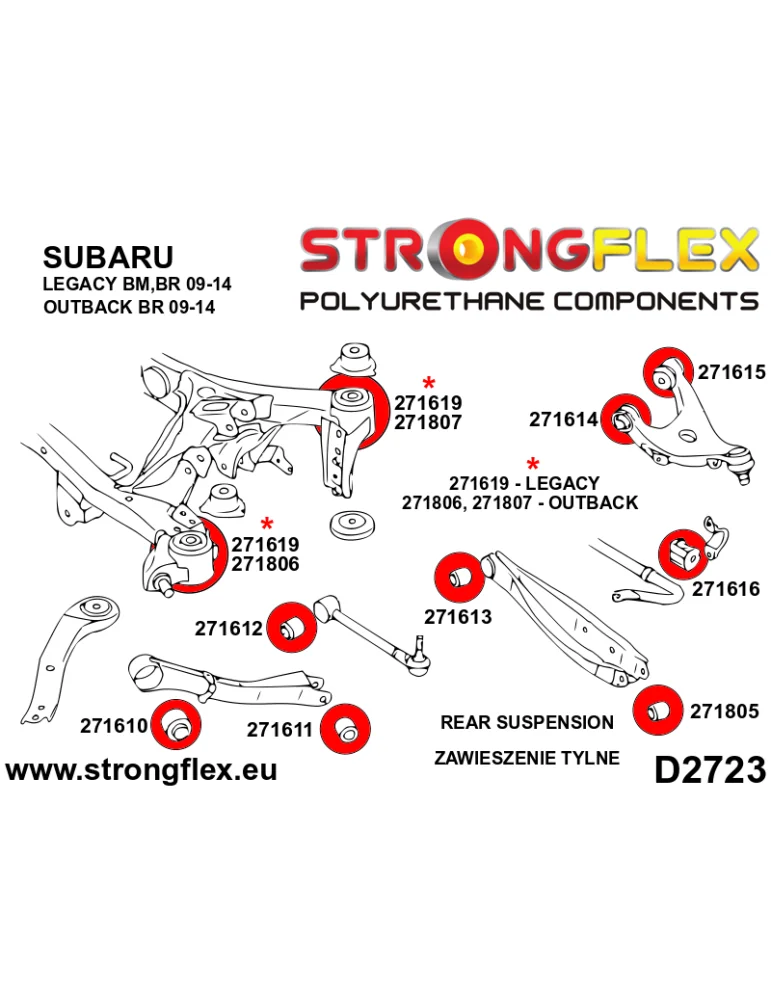 SUBARU
LEGACY BM,BR 09-14
OUTBACK BR 09-14

STRONGFLEX
POLYURETHANE COMPONENTS

*
271619
271807

271615

271614

*
271619 - LEGACY
271806, 271807 - OUTBACK

*
271619
271806

271616

271613

271612

271805

271610

271611

REAR SUSPENSION

ZAWIESZENIE TYLNE

www.strongflex.eu

D2723