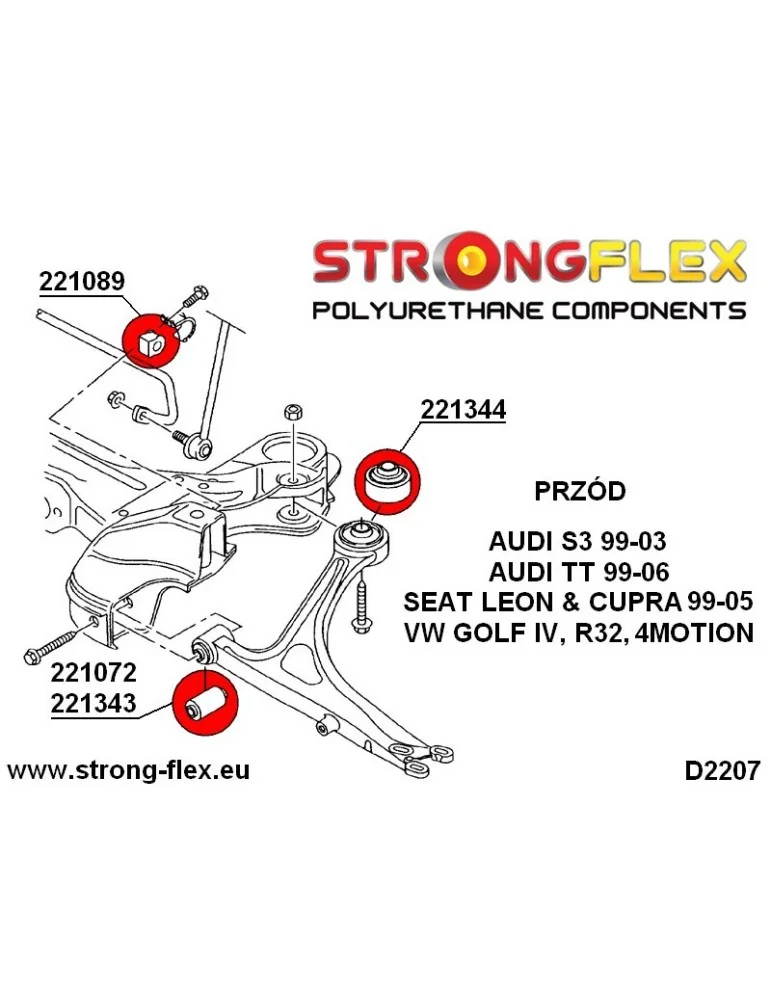 STRONGFLEX
POLYURETHANE COMPONENTS

221089

221344

PRZÓD

AUDI S3 99-03
AUDI TT 99-06
SEAT LEON & CUPRA 99-05
VW GOLF IV, R32, 4MOTION

221072
221343

www.strong-flex.eu

D2207